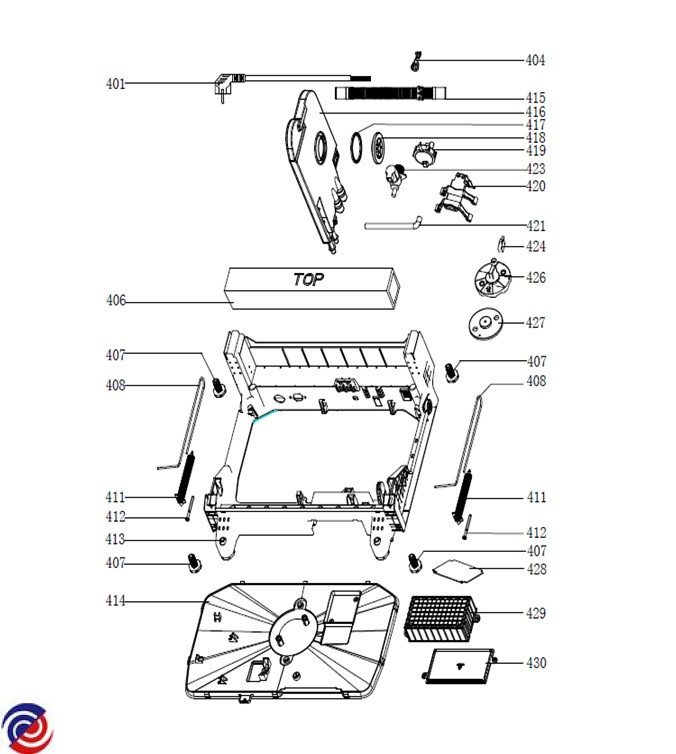 404
401
415
416
417
418
419
423
420
421
424
TOP
426
406
427
407
407
408
408
411
411
412
412
413
407
407
428
414
429
430